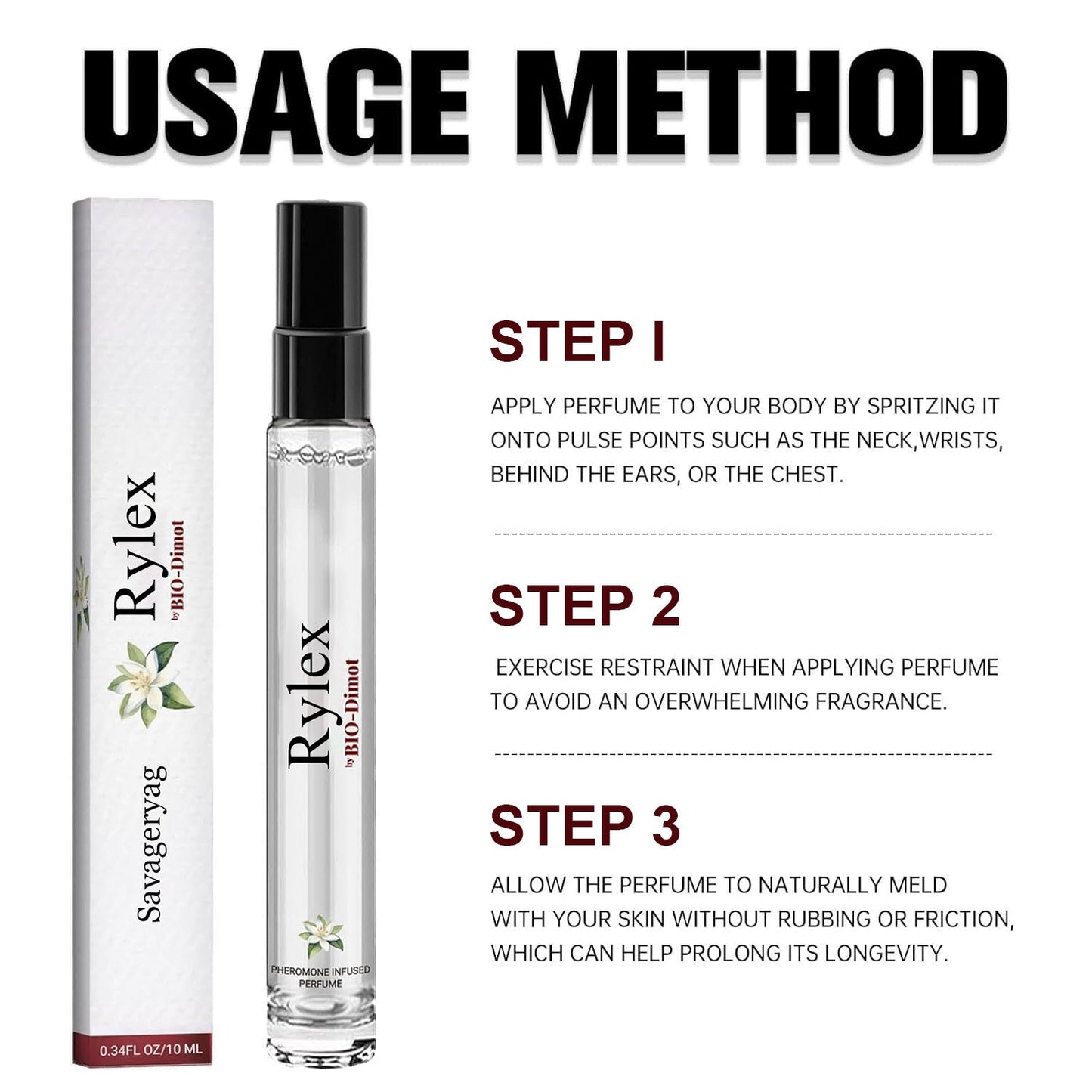 USAGE METHOD

Rylex
by BIO-Dimot

Savageryag

0.34FL OZ/10 ML

Rylex
by BIO-Dimot

PHEROMONE INFUSED PERFUME

STEP I

APPLY PERFUME TO YOUR BODY BY SPRITZING IT ONTO PULSE POINTS SUCH AS THE NECK,WRISTS, BEHIND THE EARS, OR THE CHEST.

STEP 2

EXERCISE RESTRAINT WHEN APPLYING PERFUME TO AVOID AN OVERWHELMING FRAGRANCE.

STEP 3

ALLOW THE PERFUME TO NATURALLY MELD WITH YOUR SKIN WITHOUT RUBBING OR FRICTION, WHICH CAN HELP PROLONG ITS LONGEVITY.